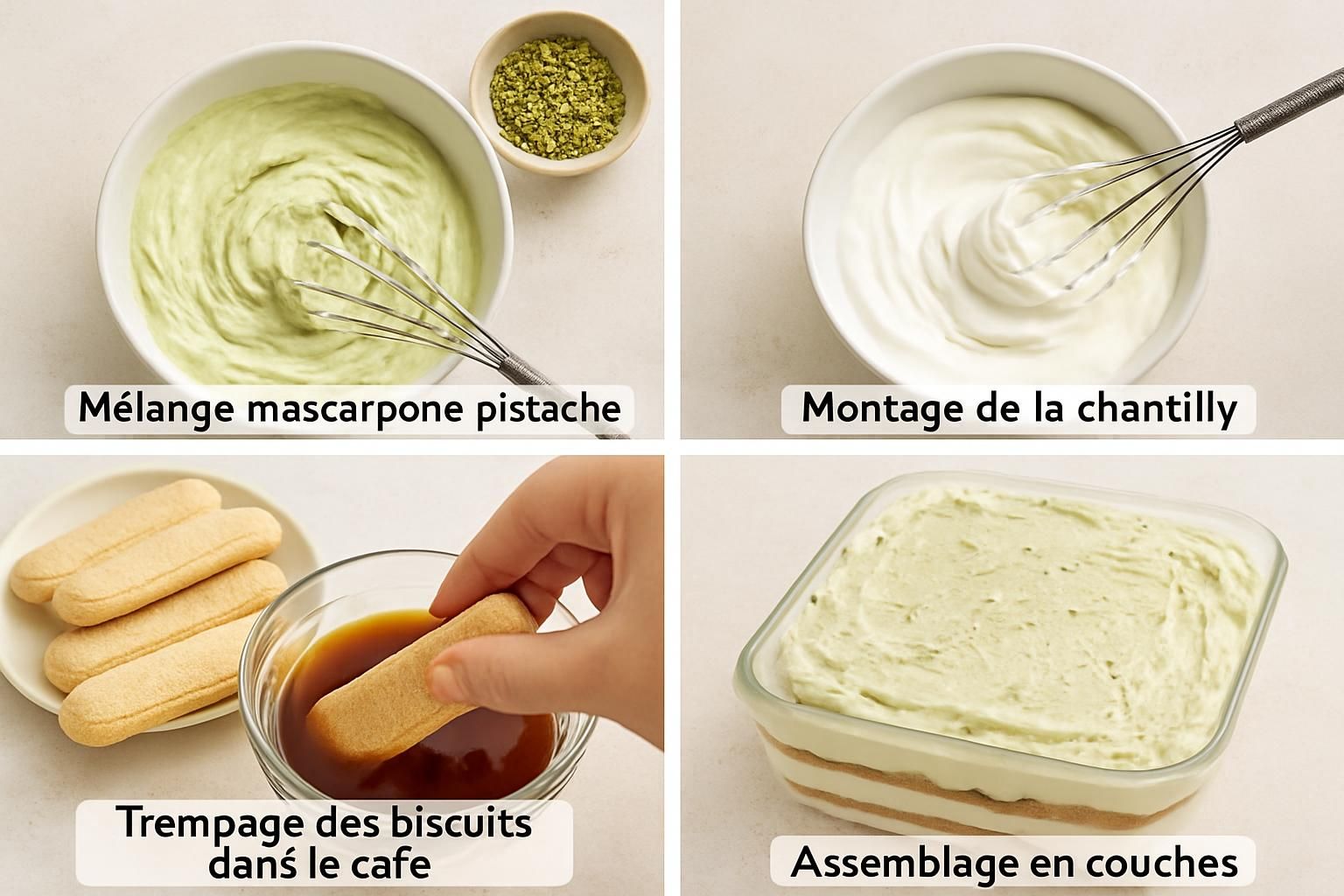 Mélange mascarpone pistache

Montage de la chantilly

Trempage des biscuits danś le cafe

Assemblage en couches